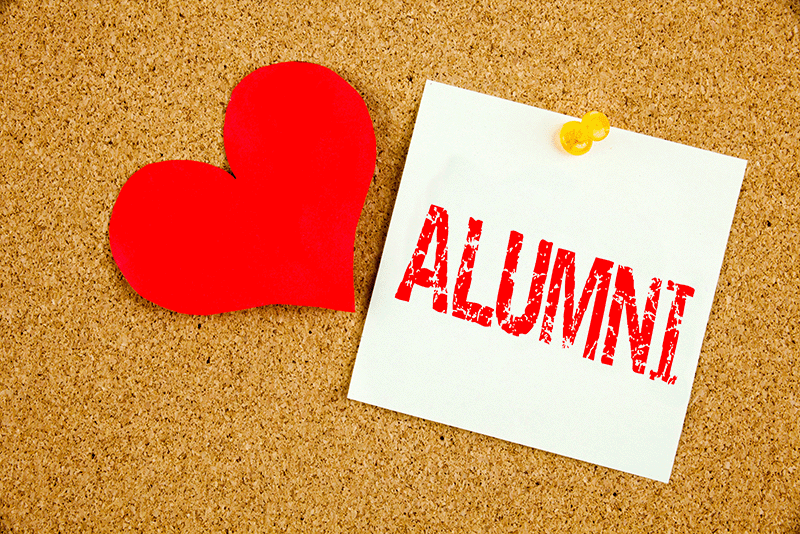 ALUMNI